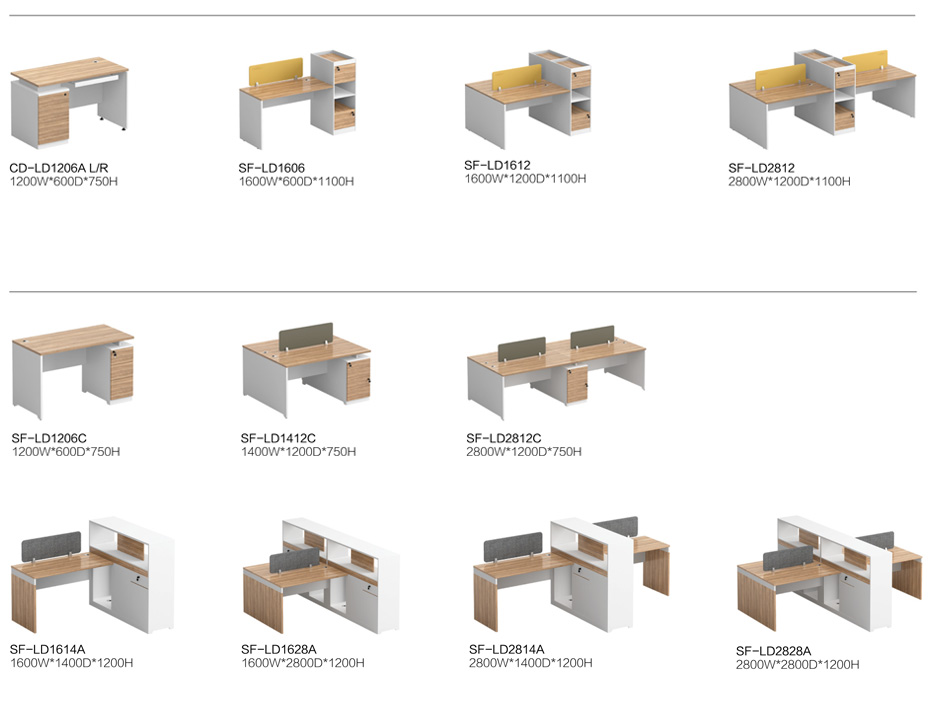 CD-LD1206A L/R
1200W*600D*750H

SF-LD1606
1600W*600D*1100H

SF-LD1612
1600W*1200D*1100H

SF-LD2812
2800W*1200D*1100H

SF-LD1206C
1200W*600D*750H

SF-LD1412C
1400W*1200D*750H

SF-LD2812C
2800W*1200D*750H

SF-LD1614A
1600W*1400D*1200H

SF-LD1628A
1600W*2800D*1200H

SF-LD2814A
2800W*1400D*1200H

SF-LD2828A
2800W*2800D*1200H